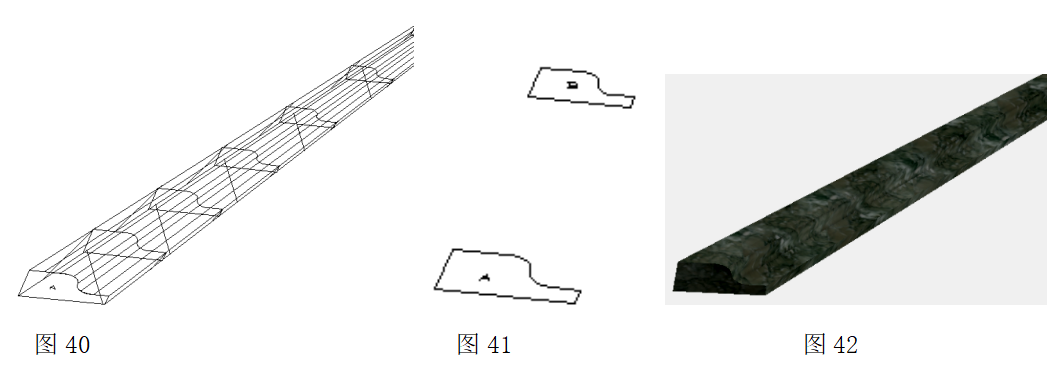 图 40

图 41

图 42